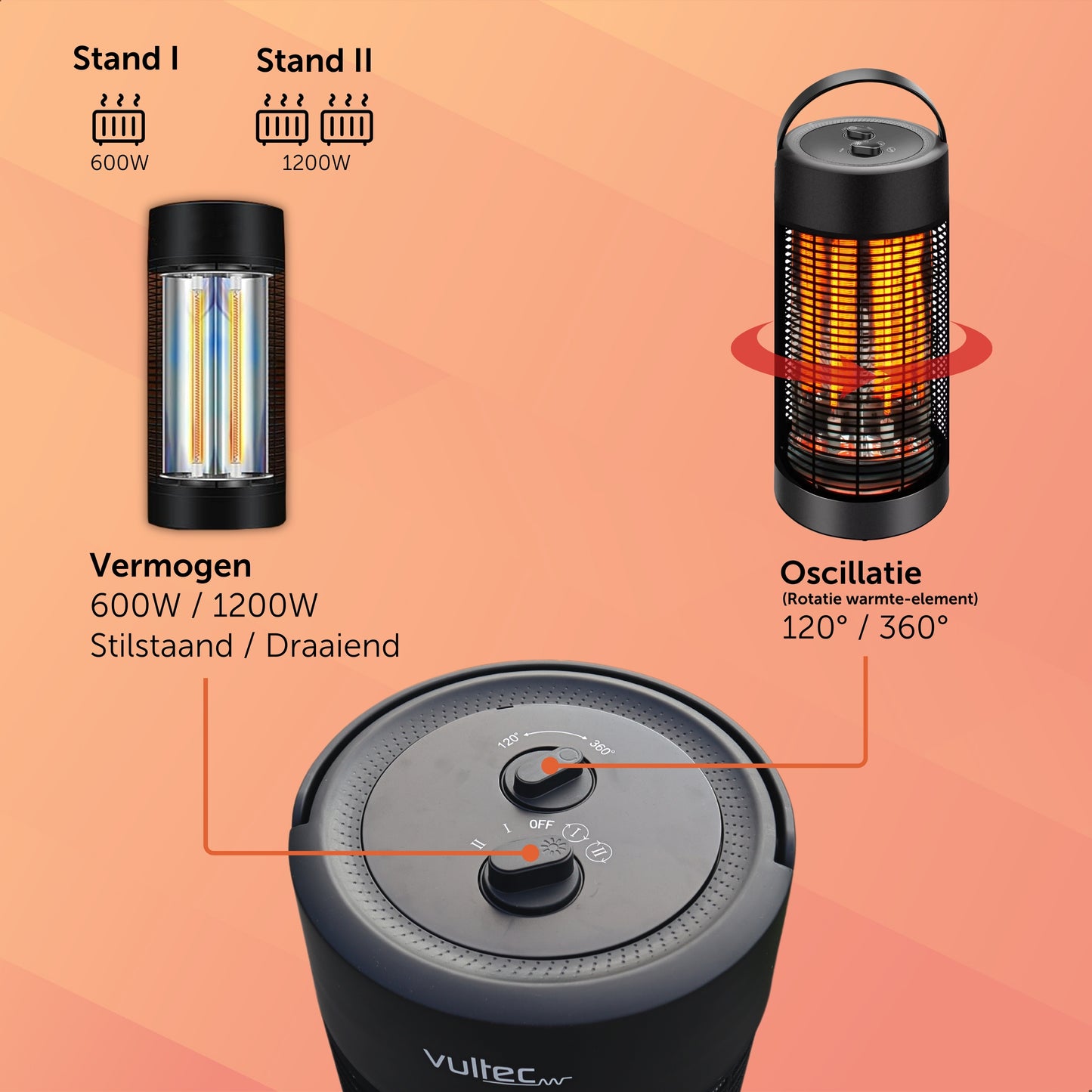 Stand I

600W

Stand II

1200W

Vermogen
600W / 1200W
Stilstaand / Draaiend

Oscillatie
(Rotatie warmte-element)
120° / 360°

120° 360°

II I OFF I II

vultec